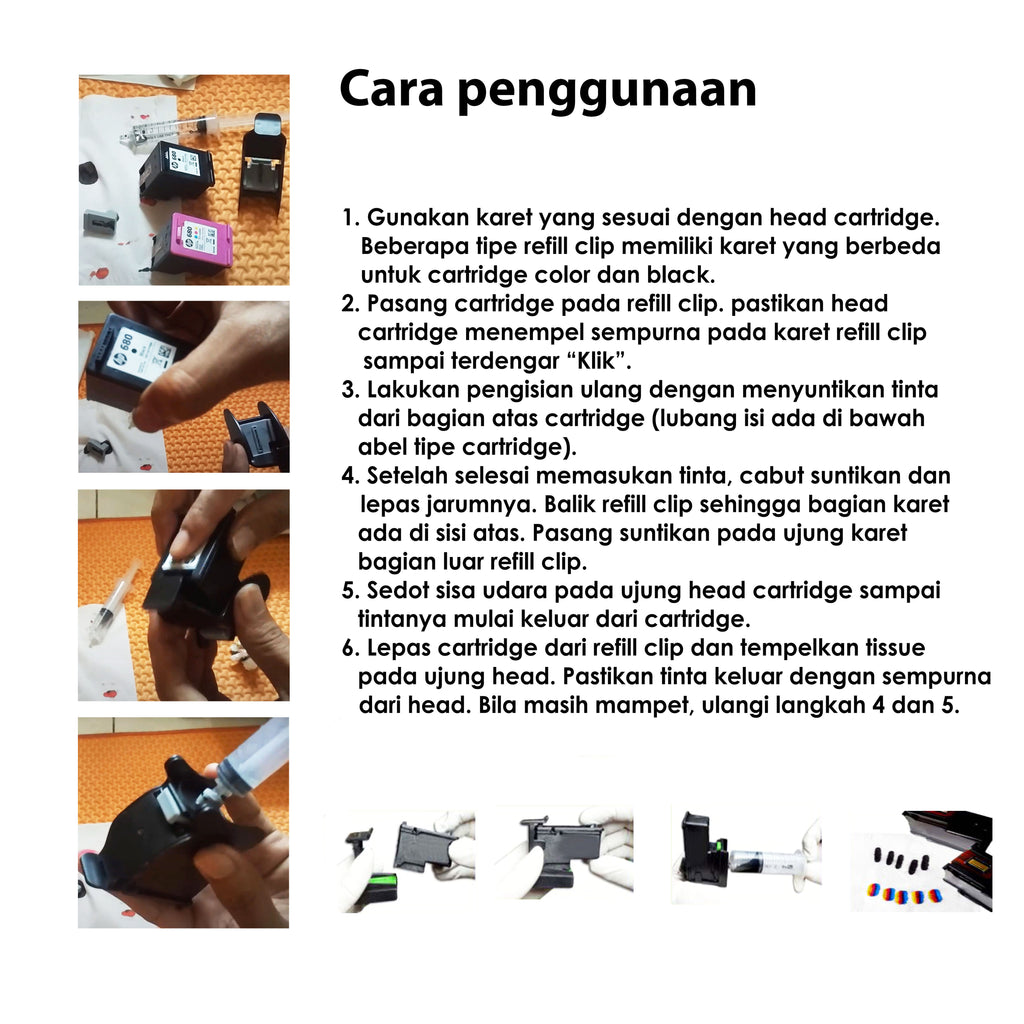 Cara penggunaan

1. Gunakan karet yang sesuai dengan head cartridge. Beberapa tipe refill clip memiliki karet yang berbeda untuk cartridge color dan black.
2. Pasang cartridge pada refill clip. pastikan head cartridge menempel sempurna pada karet refill clip sampai terdengar “Klik”.
3. Lakukan pengisian ulang dengan menyuntikan tinta dari bagian atas cartridge (lubang isi ada di bawah abel tipe cartridge).
4. Setelah selesai memasukan tinta, cabut suntikan dan lepas jarumnya. Balik refill clip sehingga bagian karet ada di sisi atas. Pasang suntikan pada ujung karet bagian luar refill clip.
5. Sedot sisa udara pada ujung head cartridge sampai tintanya mulai keluar dari cartridge.
6. Lepas cartridge dari refill clip dan tempelkan tissue pada ujung head. Pastikan tinta keluar dengan sempurna dari head. Bila masih mampet, ulangi langkah 4 dan 5.

680

680