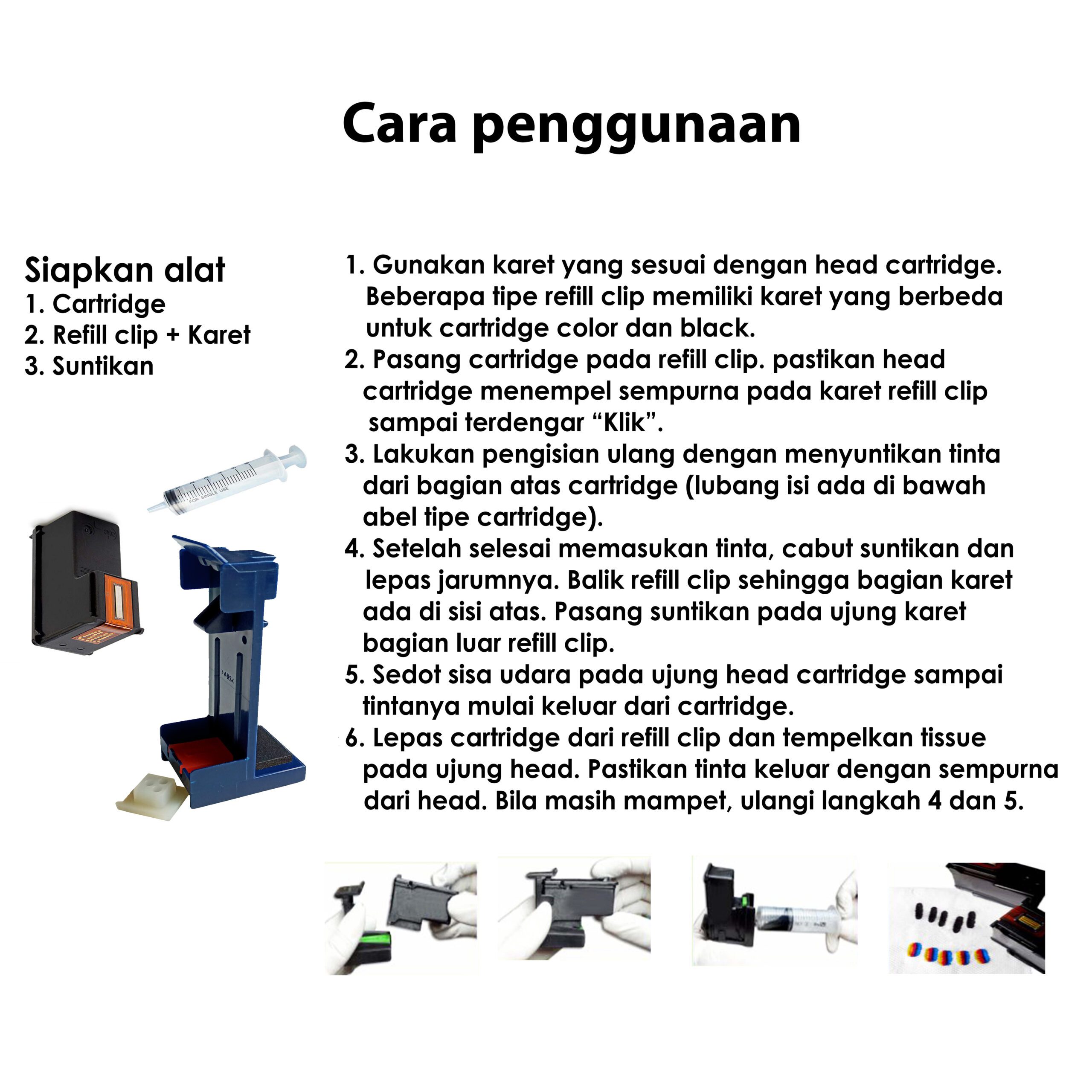 Cara penggunaan

Siapkan alat
1. Cartridge
2. Refill clip + Karet
3. Suntikan

FOR SINGLE USE

1. Gunakan karet yang sesuai dengan head cartridge. Beberapa tipe refill clip memiliki karet yang berbeda untuk cartridge color dan black.
2. Pasang cartridge pada refill clip. pastikan head cartridge menempel sempurna pada karet refill clip sampai terdengar “Klik”.
3. Lakukan pengisian ulang dengan menyuntikan tinta dari bagian atas cartridge (lubang isi ada di bawah abel tipe cartridge).
4. Setelah selesai memasukan tinta, cabut suntikan dan lepas jarumnya. Balik refill clip sehingga bagian karet ada di sisi atas. Pasang suntikan pada ujung karet bagian luar refill clip.
5. Sedot sisa udara pada ujung head cartridge sampai tintanya mulai keluar dari cartridge.
6. Lepas cartridge dari refill clip dan tempelkan tissue pada ujung head. Pastikan tinta keluar dengan sempurna dari head. Bila masih mampet, ulangi langkah 4 dan 5.