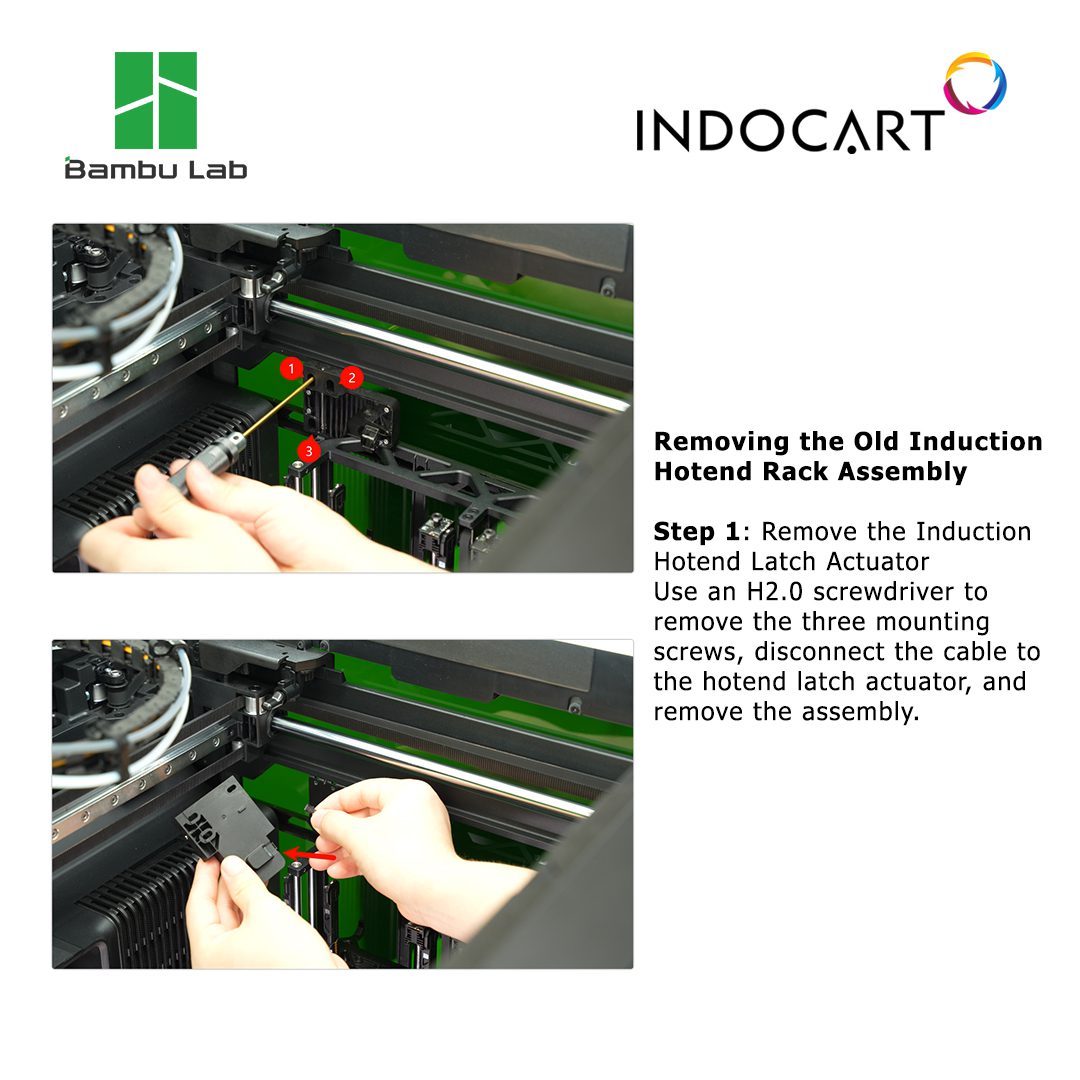 Bambu Lab

INDOCART

1
2
3

Removing the Old Induction Hotend Rack Assembly

Step 1: Remove the Induction Hotend Latch Actuator
Use an H2.0 screwdriver to remove the three mounting screws, disconnect the cable to the hotend latch actuator, and remove the assembly.