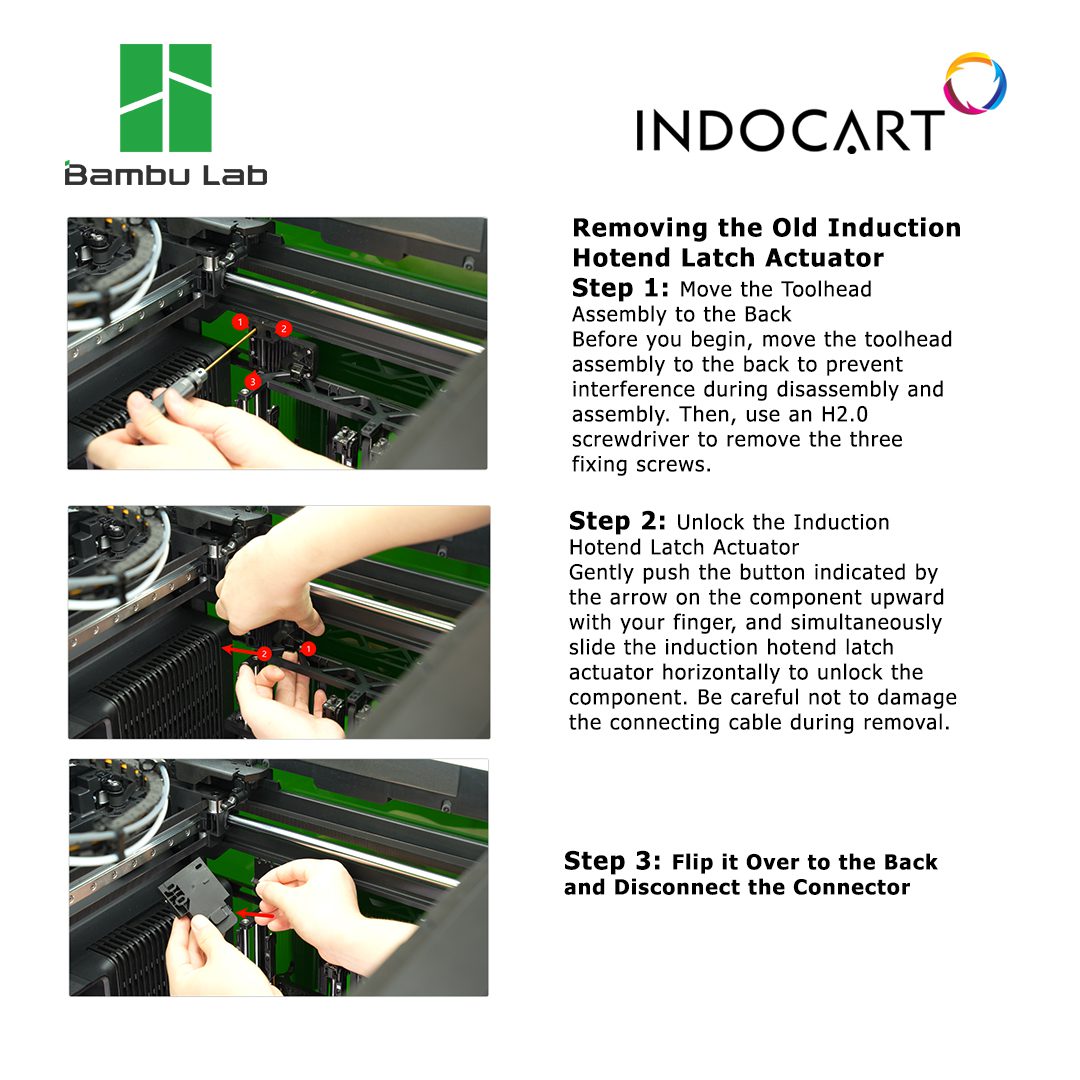 Bambu Lab

INDOCART

1
2
3

Removing the Old Induction Hotend Latch Actuator

Step 1: Move the Toolhead Assembly to the Back
Before you begin, move the toolhead assembly to the back to prevent interference during disassembly and assembly. Then, use an H2.0 screwdriver to remove the three fixing screws.

2
1

Step 2: Unlock the Induction Hotend Latch Actuator
Gently push the button indicated by the arrow on the component upward with your finger, and simultaneously slide the induction hotend latch actuator horizontally to unlock the component. Be careful not to damage the connecting cable during removal.

Step 3: Flip it Over to the Back and Disconnect the Connector