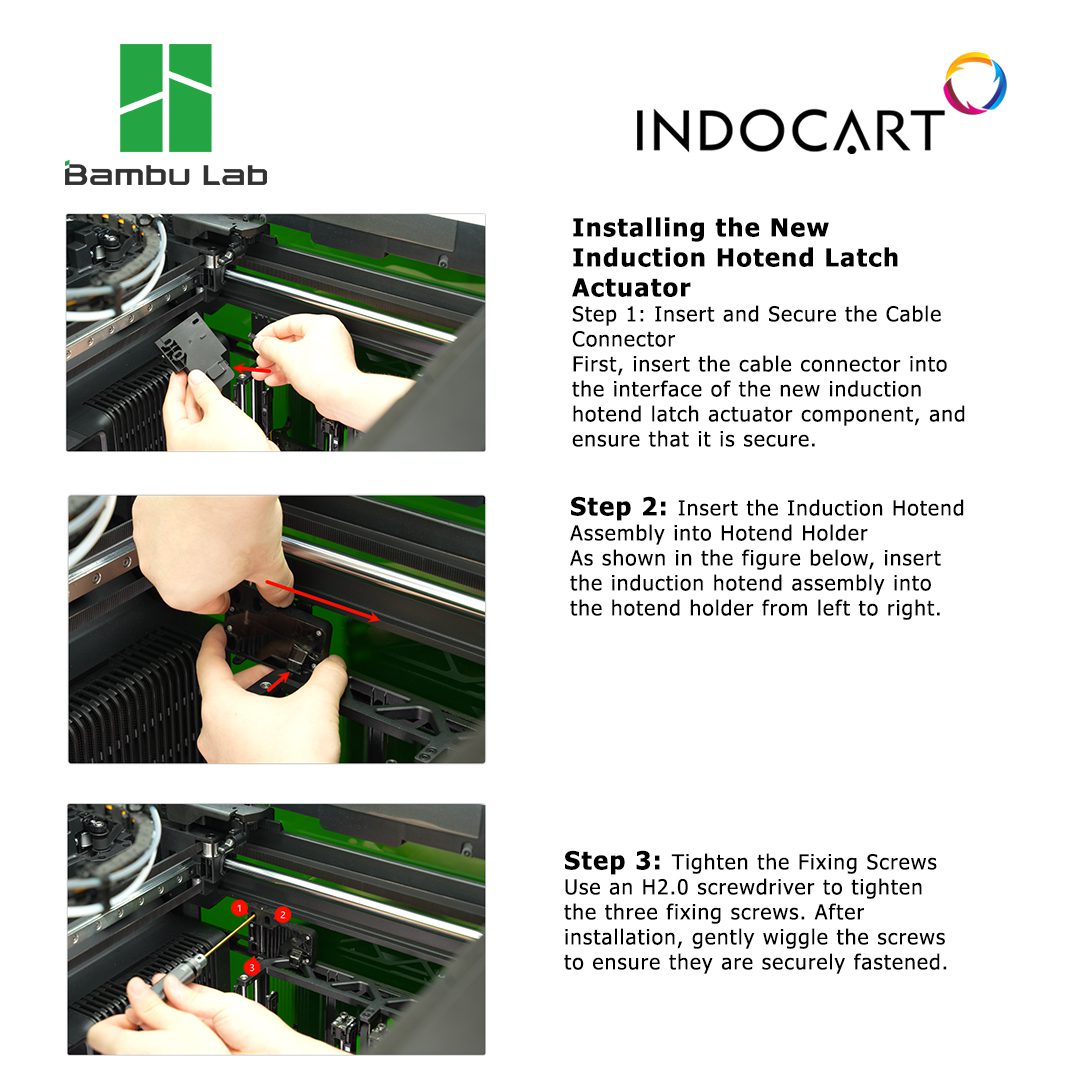 Bambu Lab

INDOCART

Installing the New Induction Hotend Latch Actuator
Step 1: Insert and Secure the Cable Connector
First, insert the cable connector into the interface of the new induction hotend latch actuator component, and ensure that it is secure.

Step 2: Insert the Induction Hotend Assembly into Hotend Holder
As shown in the figure below, insert the induction hotend assembly into the hotend holder from left to right.

1
2
3

Step 3: Tighten the Fixing Screws
Use an H2.0 screwdriver to tighten the three fixing screws. After installation, gently wiggle the screws to ensure they are securely fastened.