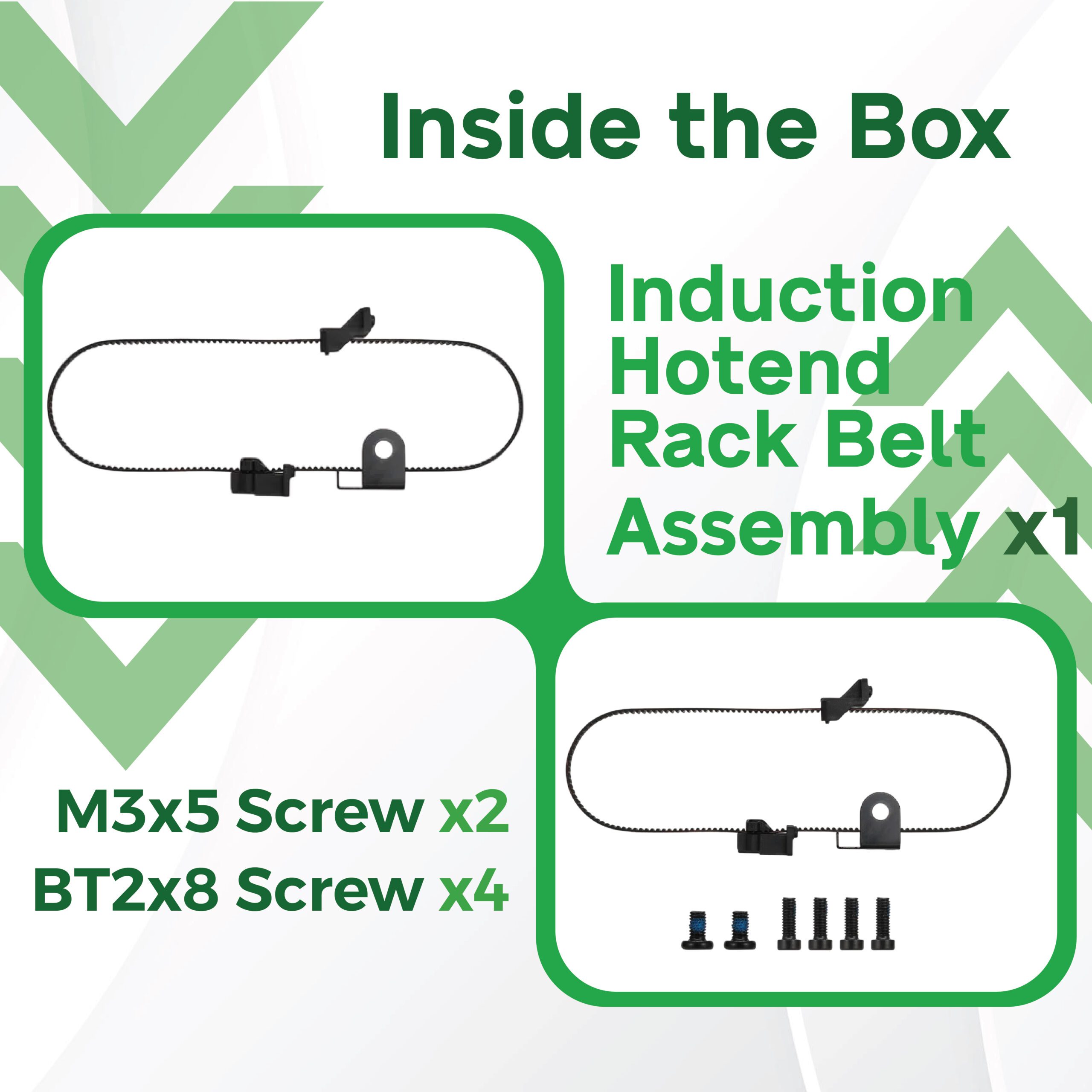 Inside the Box

Induction Hotend Rack Belt Assembly x1

M3x5 Screw x2
BT2x8 Screw x4