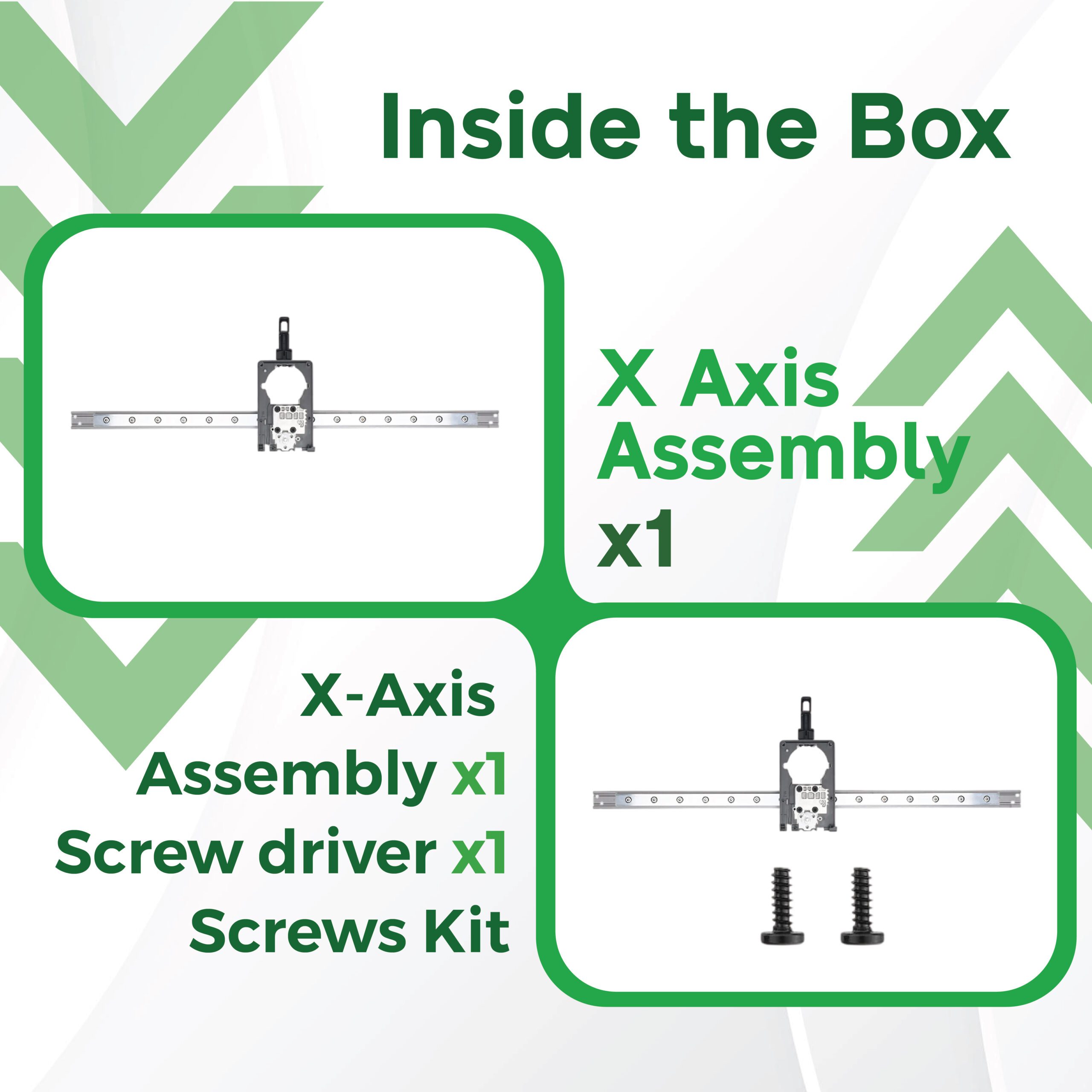 Inside the Box

X Axis Assembly
x1

X-Axis
Assembly x1
Screw driver x1
Screws Kit